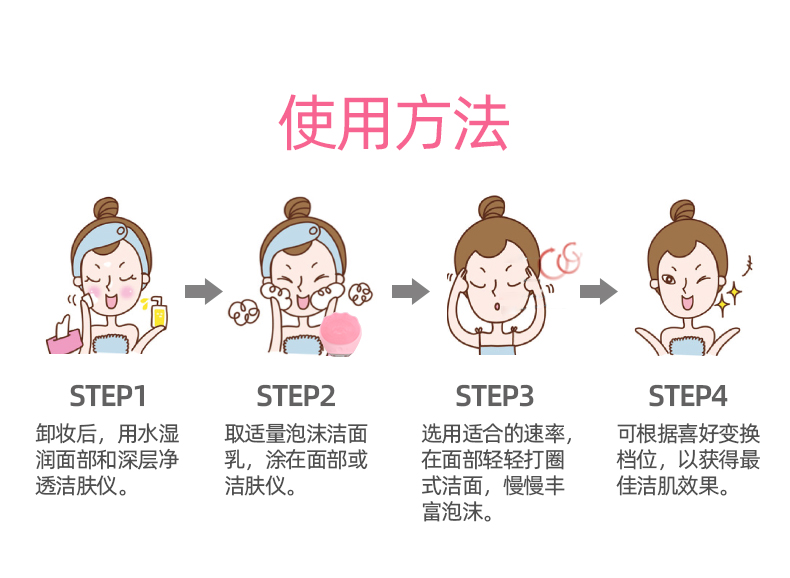 使用方法

STEP1
卸妆后，用水湿润面部和深层净透洁肤仪。

STEP2
取适量泡沫洁面乳，涂在面部或洁肤仪。

STEP3
选用适合的速率，在面部轻轻打圈式洁面，慢慢丰富泡沫。

STEP4
可根据喜好变换档位，以获得最佳洁肌效果。