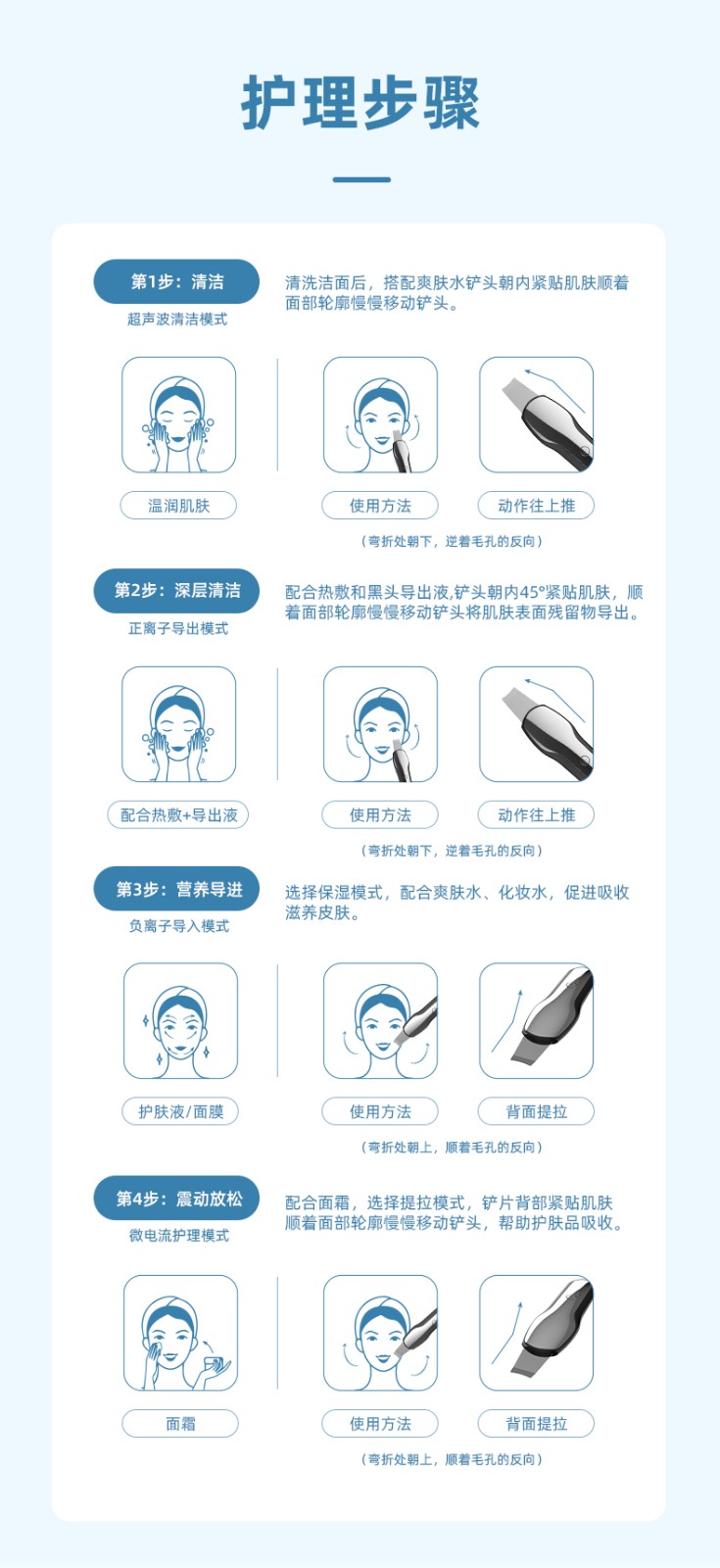 护理步骤

第1步：清洁
超声波清洁模式

清洗洁面后，搭配爽肤水铲头朝内紧贴肌肤顺着面部轮廓慢慢移动铲头。

温润肌肤

使用方法

动作往上推

（弯折处朝下，逆着毛孔的反向）

第2步：深层清洁
正离子导出模式

配合热敷和黑头导出液，铲头朝内45°紧贴肌肤，顺着面部轮廓慢慢移动铲头将肌肤表面残留物导出。

配合热敷+导出液

使用方法

动作往上推

（弯折处朝下，逆着毛孔的反向）

第3步：营养导进
负离子导入模式

选择保湿模式，配合爽肤水、化妆水，促进吸收滋养皮肤。

护肤液/面膜

使用方法

背面提拉

（弯折处朝上，顺着毛孔的反向）

第4步：震动放松
微电流护理模式

配合面霜，选择提拉模式，铲片背部紧贴肌肤顺着面部轮廓慢慢移动铲头，帮助护肤品吸收。

面霜

使用方法

背面提拉

（弯折处朝上，顺着毛孔的反向）