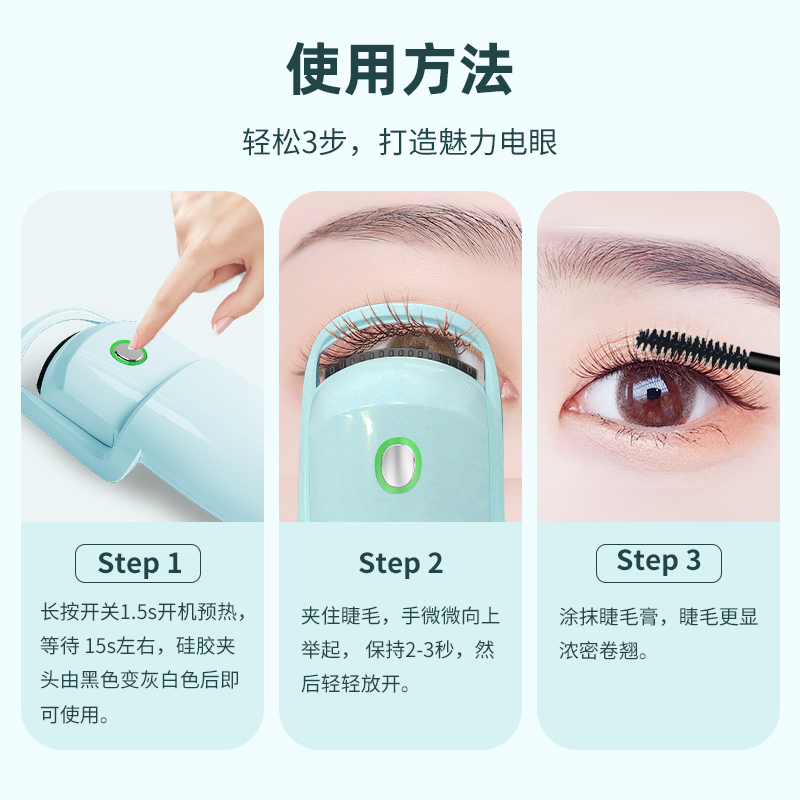 使用方法

轻松3步，打造魅力电眼

Step 1

长按开关1.5s开机预热，等待 15s左右，硅胶夹头由黑色变灰白色后即可使用。

Step 2

夹住睫毛，手微微向上举起， 保持2-3秒，然后轻轻放开。

Step 3

涂抹睫毛膏，睫毛更显浓密卷翘。