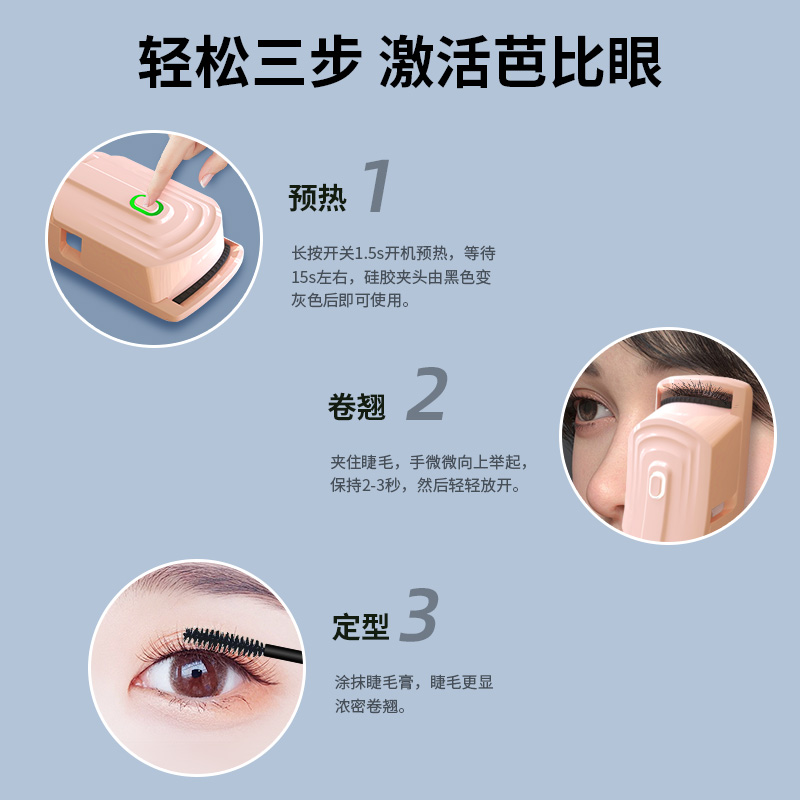 轻松三步 激活芭比眼

预热 1

长按开关1.5s开机预热，等待15s左右，硅胶夹头由黑色变灰色后即可使用。

卷翘 2

夹住睫毛，手微微向上举起，保持2-3秒，然后轻轻放开。

定型 3

涂抹睫毛膏，睫毛更显浓密卷翘。