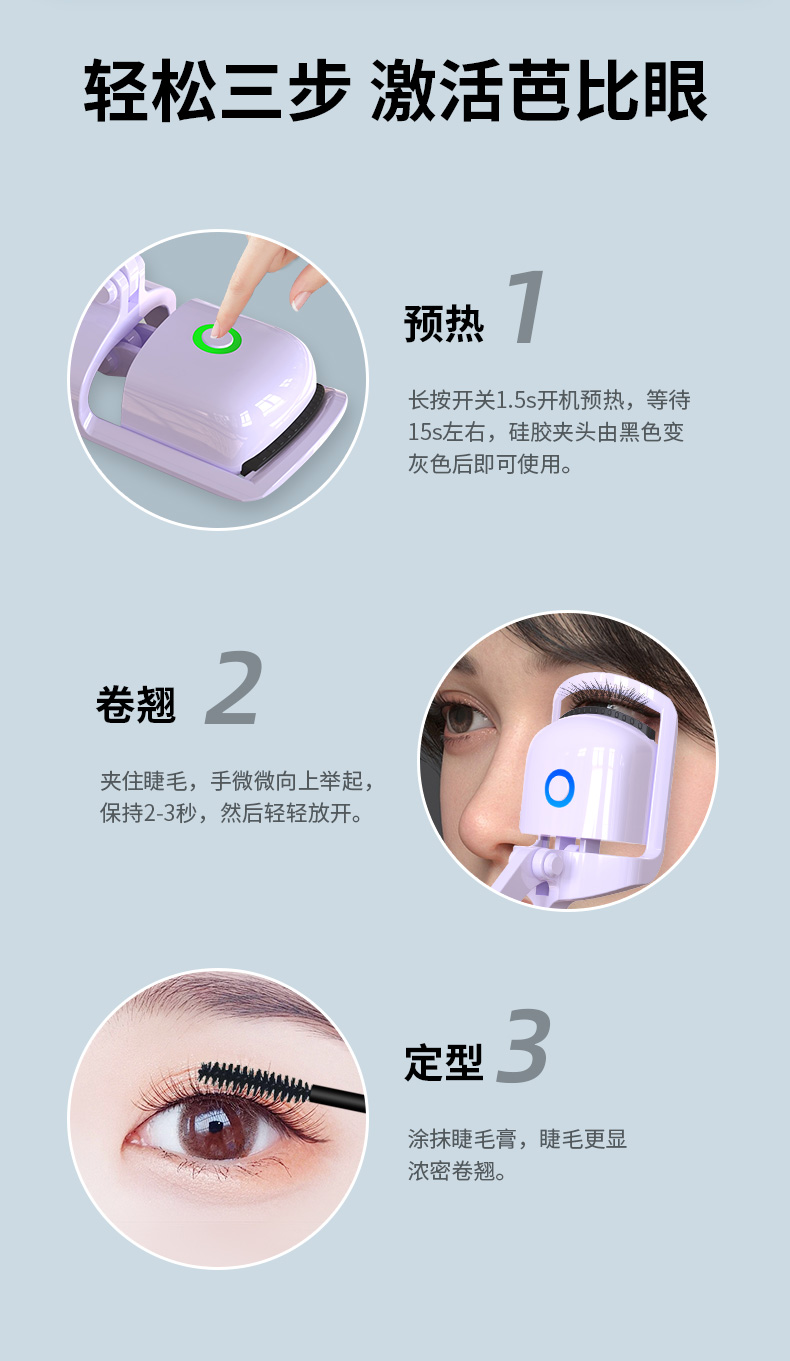 轻松三步 激活芭比眼

预热 1

长按开关1.5s开机预热，等待15s左右，硅胶夹头由黑色变灰色后即可使用。

卷翘 2

夹住睫毛，手微微向上举起，保持2-3秒，然后轻轻放开。

定型 3

涂抹睫毛膏，睫毛更显浓密卷翘。