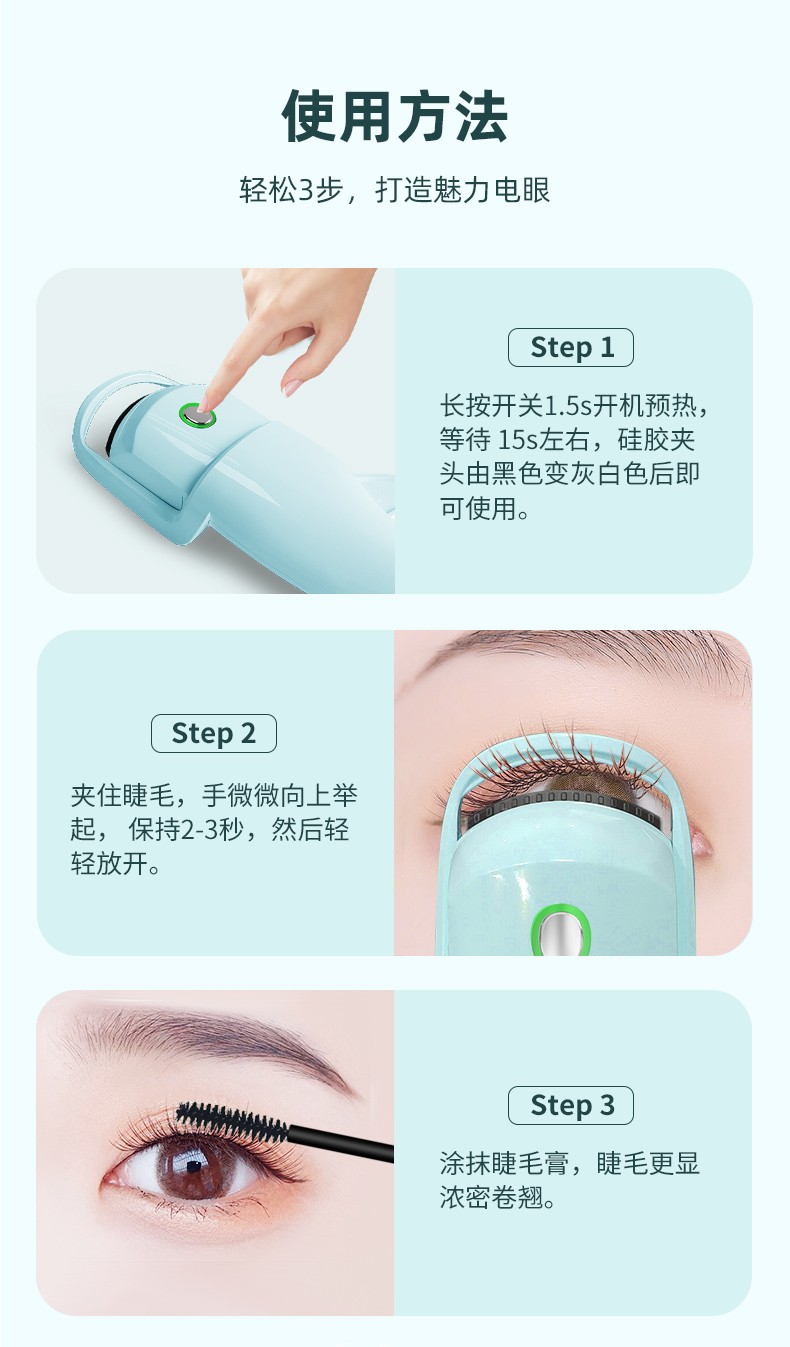 使用方法

轻松3步，打造魅力电眼

Step 1

长按开关1.5s开机预热，等待 15s左右，硅胶夹头由黑色变灰白色后即可使用。

Step 2

夹住睫毛，手微微向上举起， 保持2-3秒，然后轻轻放开。

Step 3

涂抹睫毛膏，睫毛更显浓密卷翘。