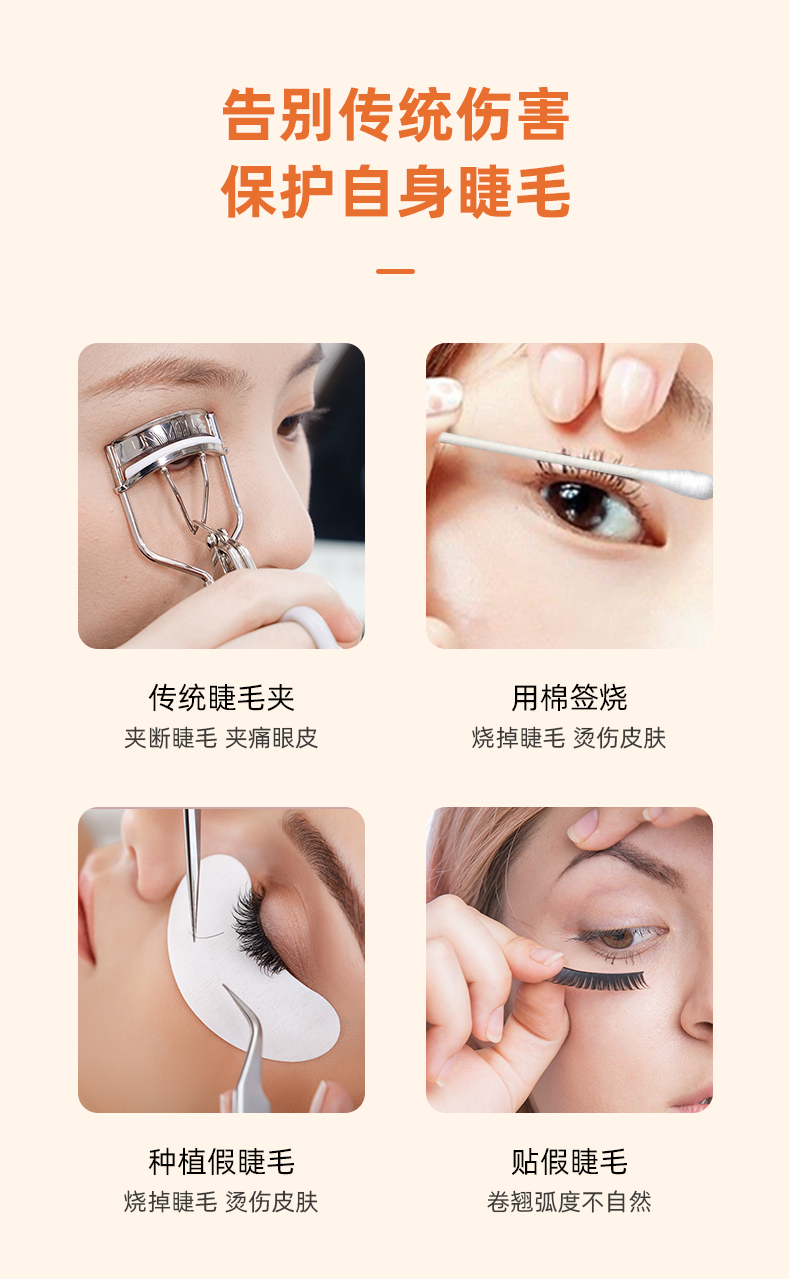 告别传统伤害
保护自身睫毛

传统睫毛夹
夹断睫毛 夹痛眼皮

用棉签烧
烧掉睫毛 烫伤皮肤

种植假睫毛
烧掉睫毛 烫伤皮肤

贴假睫毛
卷翘弧度不自然