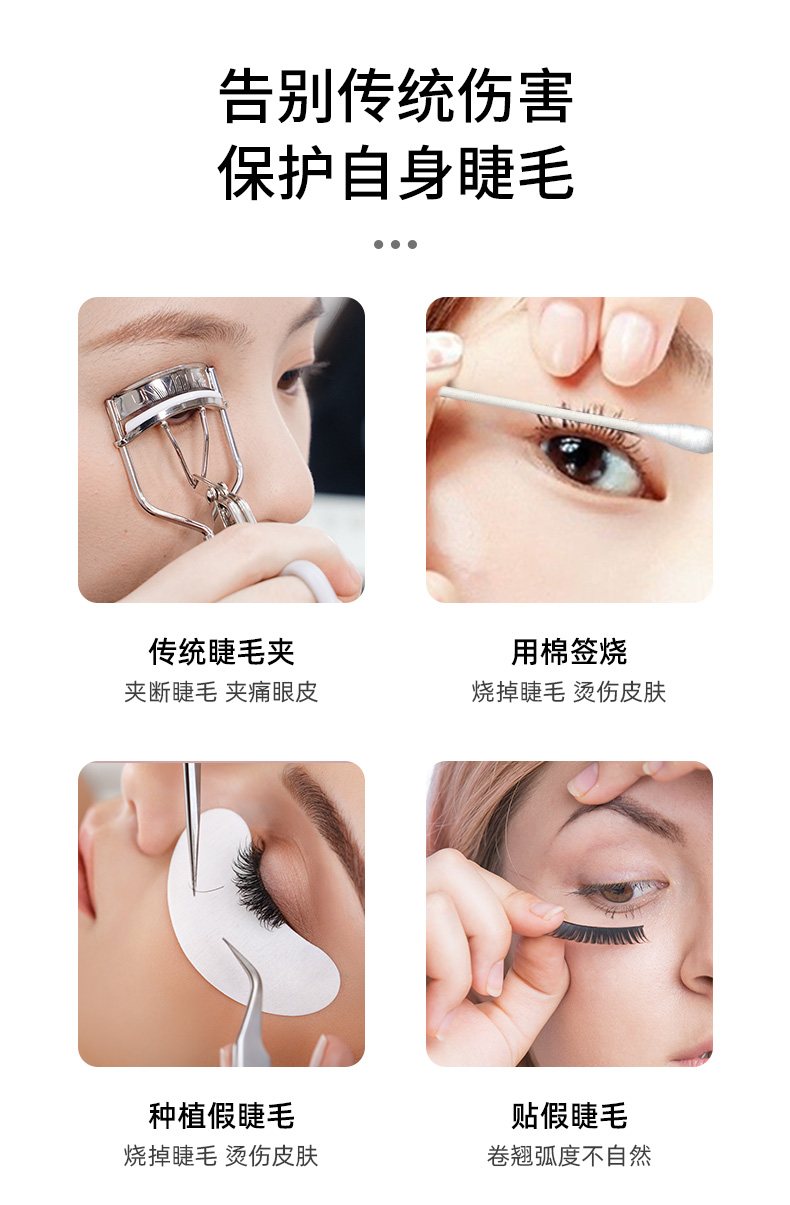 告别传统伤害
保护自身睫毛

传统睫毛夹
夹断睫毛 夹痛眼皮

用棉签烧
烧掉睫毛 烫伤皮肤

种植假睫毛
烧掉睫毛 烫伤皮肤

贴假睫毛
卷翘弧度不自然