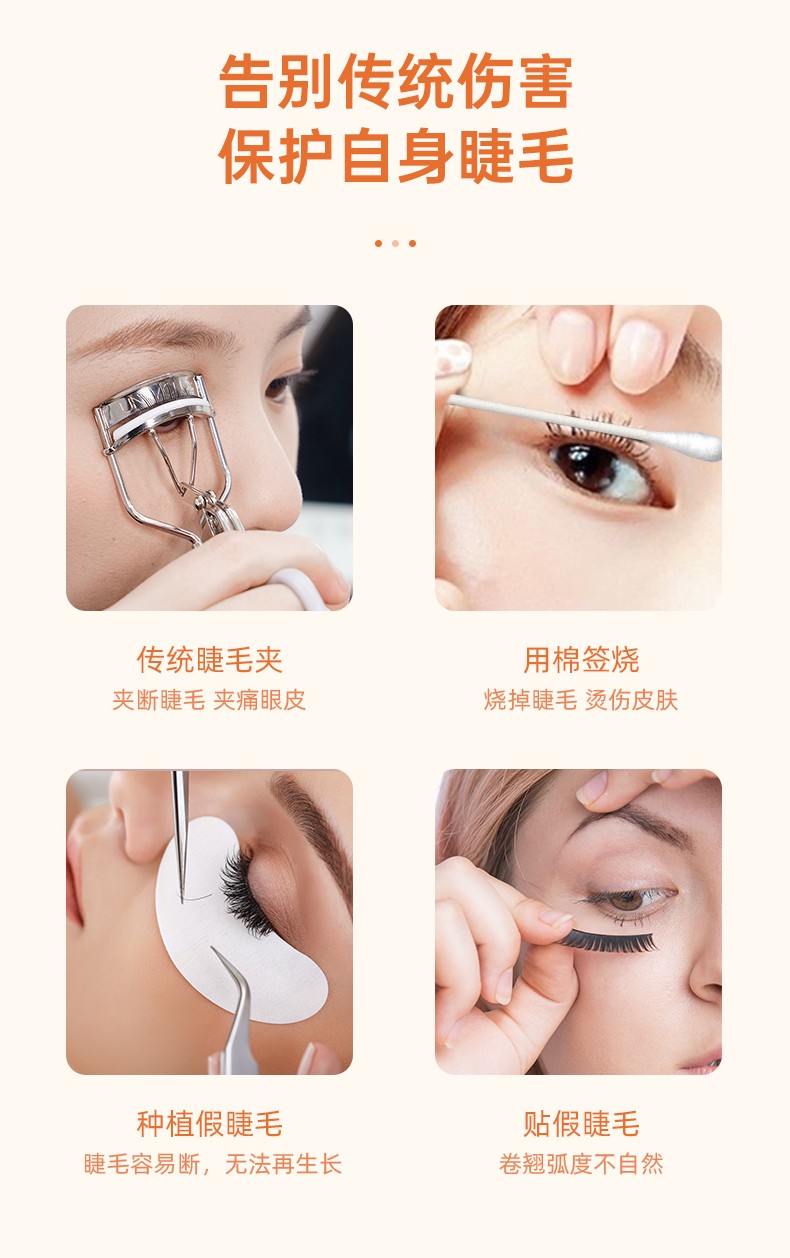 告别传统伤害
保护自身睫毛

传统睫毛夹
夹断睫毛 夹痛眼皮

用棉签烧
烧掉睫毛 烫伤皮肤

种植假睫毛
睫毛容易断，无法再生长

贴假睫毛
卷翘弧度不自然