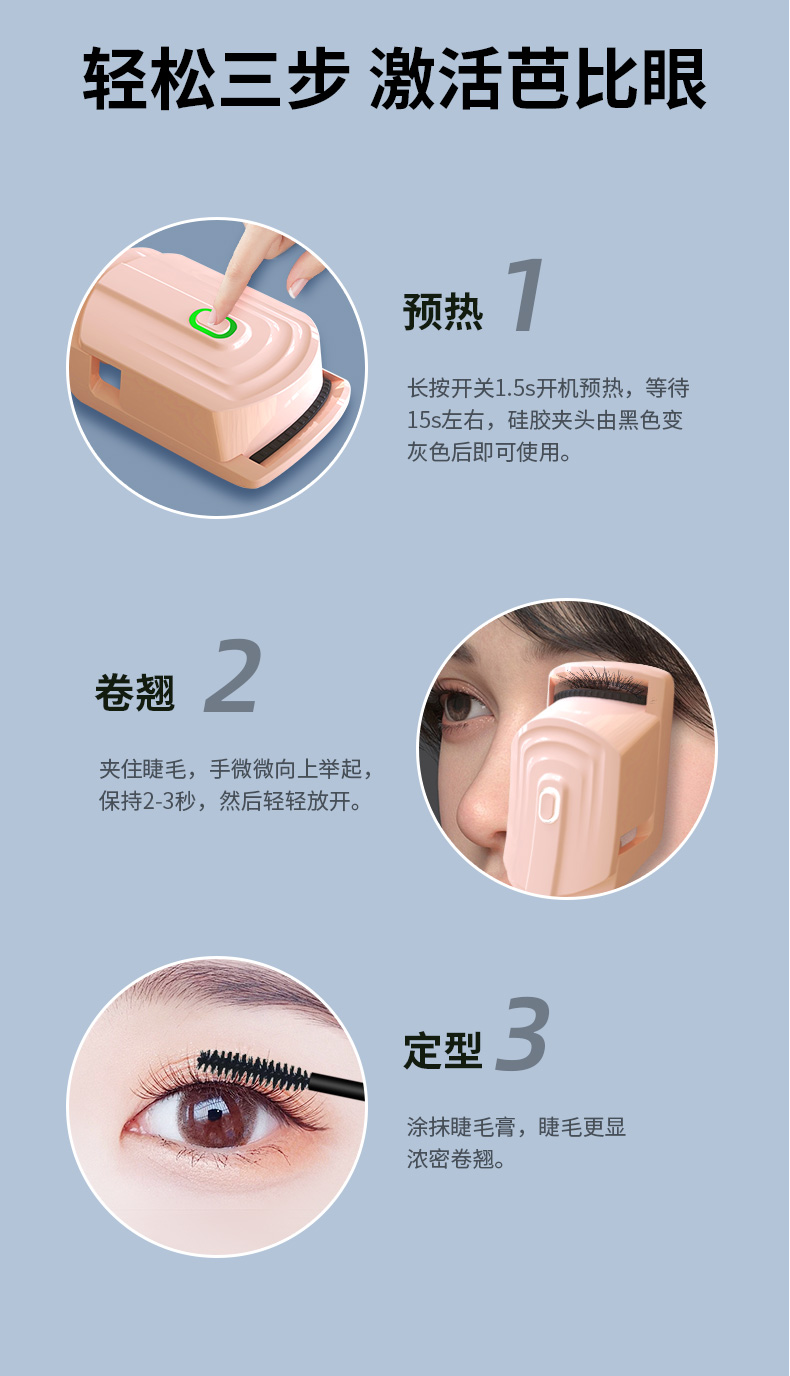 轻松三步 激活芭比眼

预热 1

长按开关1.5s开机预热，等待15s左右，硅胶夹头由黑色变灰色后即可使用。

卷翘 2

夹住睫毛，手微微向上举起，保持2-3秒，然后轻轻放开。

定型 3

涂抹睫毛膏，睫毛更显浓密卷翘。