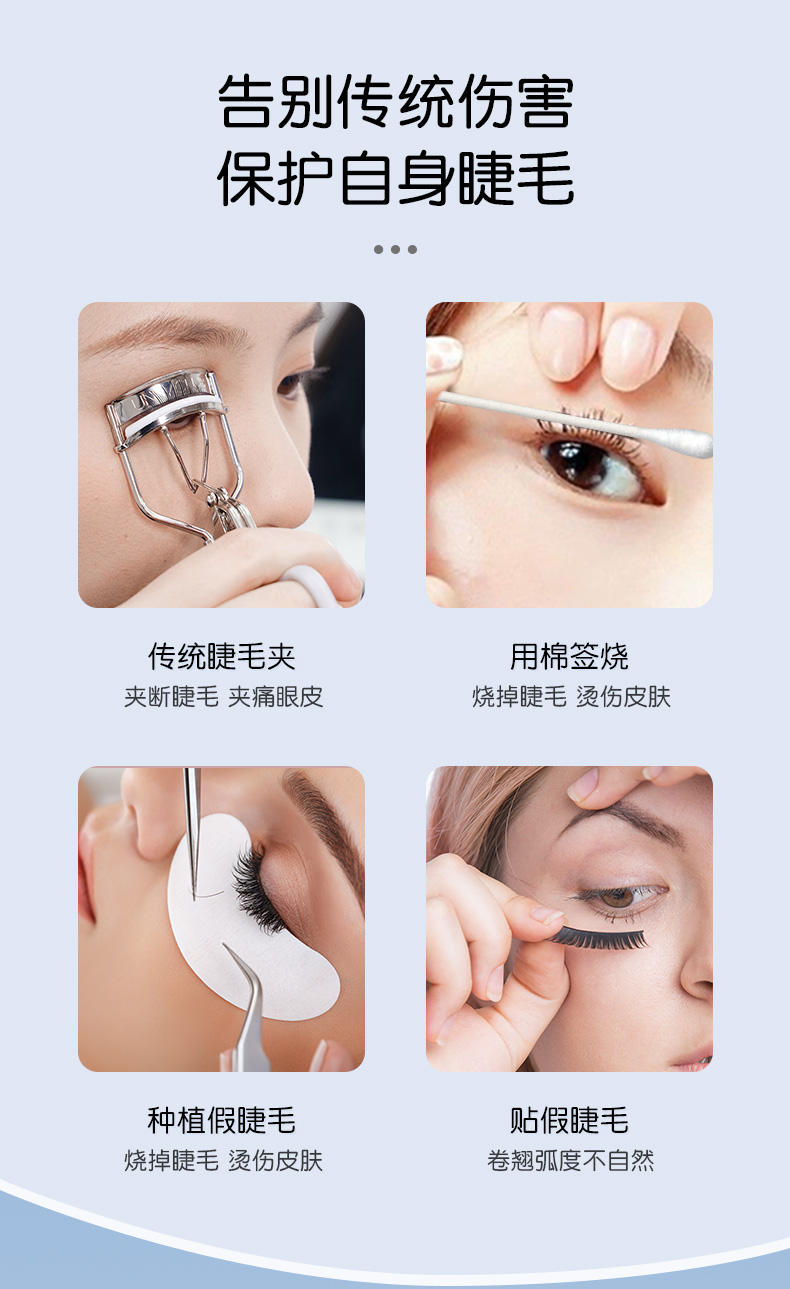 告别传统伤害
保护自身睫毛

传统睫毛夹
夹断睫毛 夹痛眼皮

用棉签烧
烧掉睫毛 烫伤皮肤

种植假睫毛
烧掉睫毛 烫伤皮肤

贴假睫毛
卷翘弧度不自然